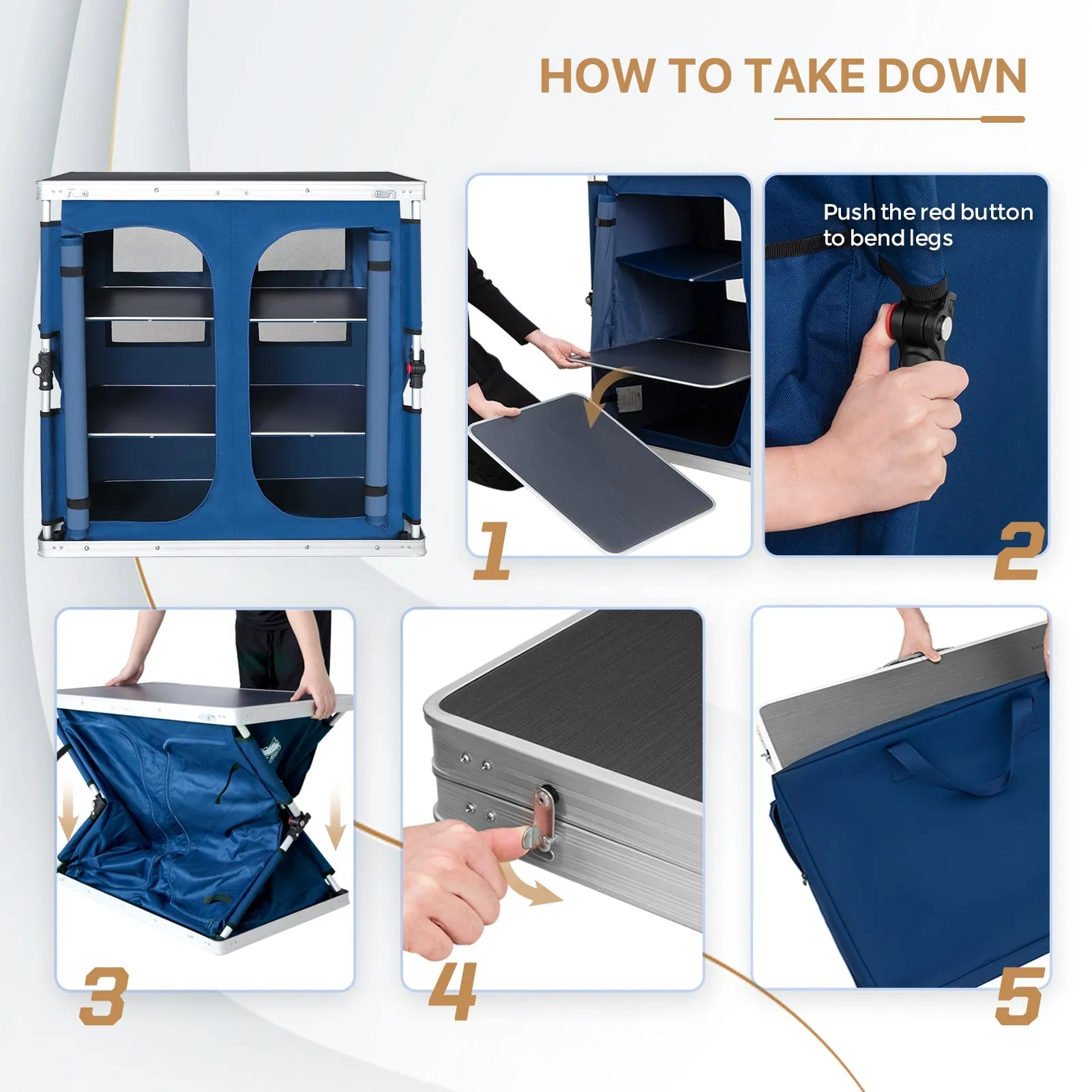 HOW TO TAKE DOWN

1

Push the red button to bend legs

2

3

4

5